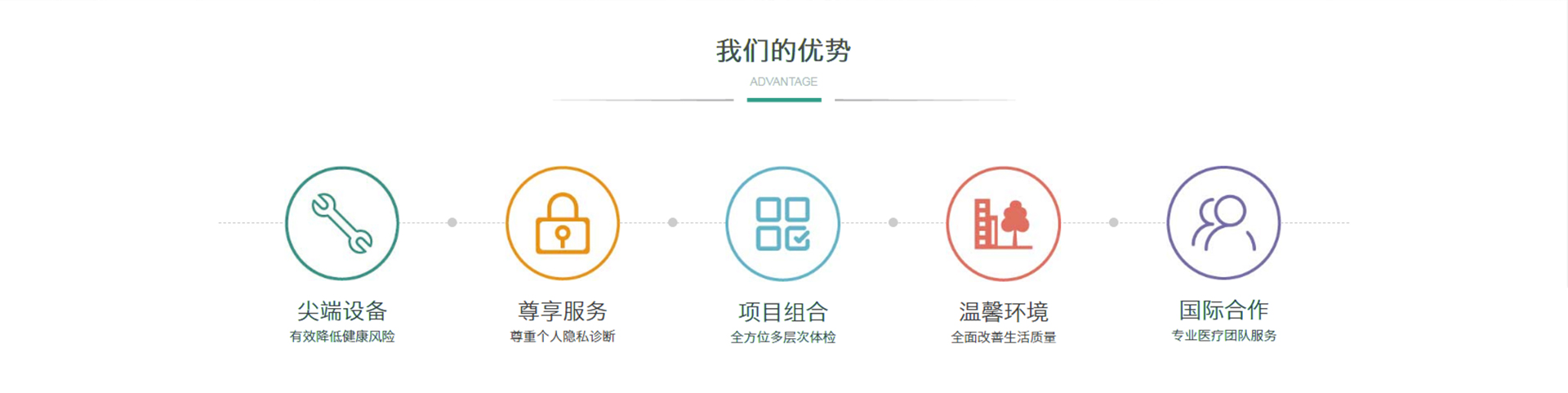 我们的优势
ADVANTAGE

尖端设备
有效降低健康风险

尊享服务
尊重个人隐私诊断

项目组合
全方位多层次体检

温馨环境
全面改善生活质量

国际合作
专业医疗团队服务